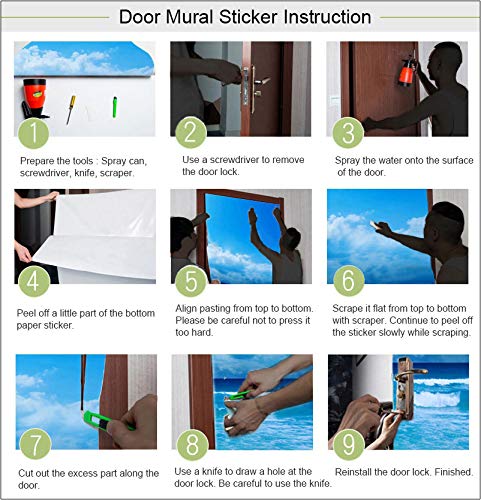 Door Mural Sticker Instruction

1

Prepare the tools : Spray can, screwdriver, knife, scraper.

2

Use a screwdriver to remove the door lock.

3

Spray the water onto the surface of the door.

4

Peel off a little part of the bottom paper sticker.

5

Align pasting from top to bottom. Please be careful not to press it too hard.

6

Scrape it flat from top to bottom with scraper. Continue to peel off the sticker slowly while scraping.

7

Cut out the excess part along the door.

8

Use a knife to draw a hole at the door lock. Be careful to use the knife.

9

Reinstall the door lock. Finished.