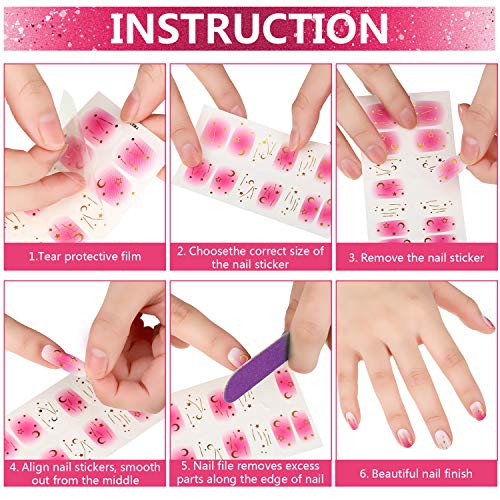 INSTRUCTION

1.Tear protective film

2. Choosethe correct size of the nail sticker

3. Remove the nail sticker

4. Align nail stickers, smooth out from the middle

5. Nail file removes excess parts along the edge of nail

6. Beautiful nail finish