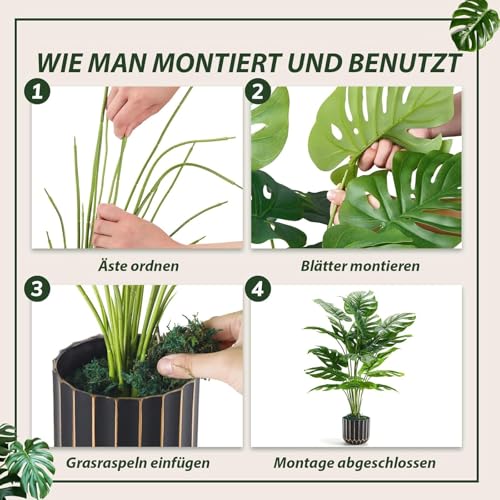 WIE MAN MONTIERT UND BENUTZT

1
Äste ordnen

2
Blätter montieren

3
Grasraspeln einfügen

4
Montage abgeschlossen