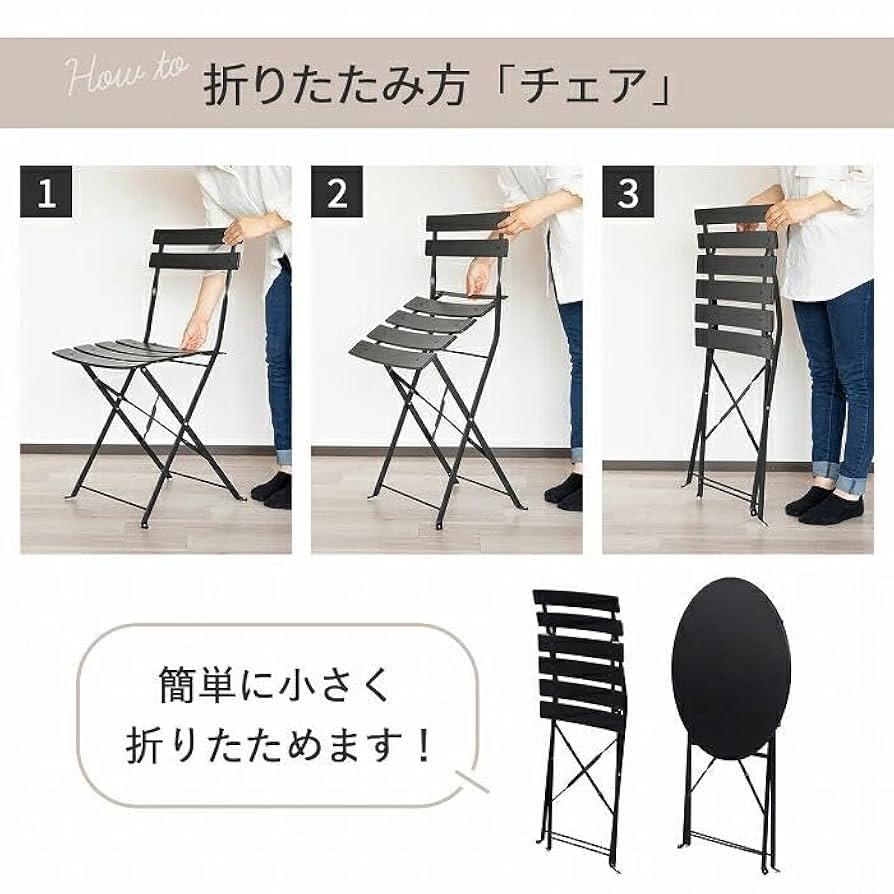 How to 折りたたみ方「チェア」

1

2

3

簡単に小さく
折りたためます！