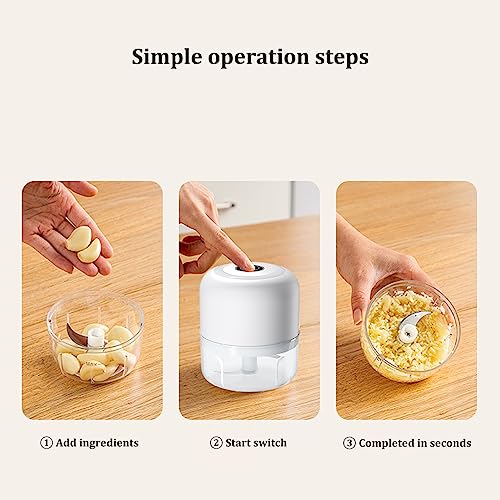 Simple operation steps

① Add ingredients

② Start switch

③ Completed in seconds