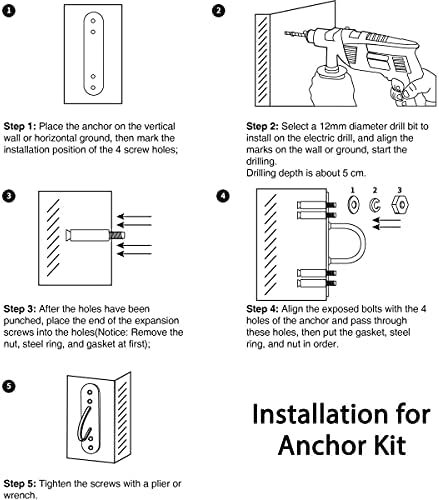 1

Step 1: Place the anchor on the vertical wall or horizontal ground, then mark the installation position of the 4 screw holes;

2

Step 2: Select a 12mm diameter drill bit to install on the electric drill, and align the marks on the wall or ground, start the drilling.
Drilling depth is about 5 cm.

3

Step 3: After the holes have been punched, place the end of the expansion screws into the holes(Notice: Remove the nut, steel ring, and gasket at first);

4

1 2 3

Step 4: Align the exposed bolts with the 4 holes of the anchor and pass through these holes, then put the gasket, steel ring, and nut in order.

5

Step 5: Tighten the screws with a plier or wrench.

Installation for Anchor Kit