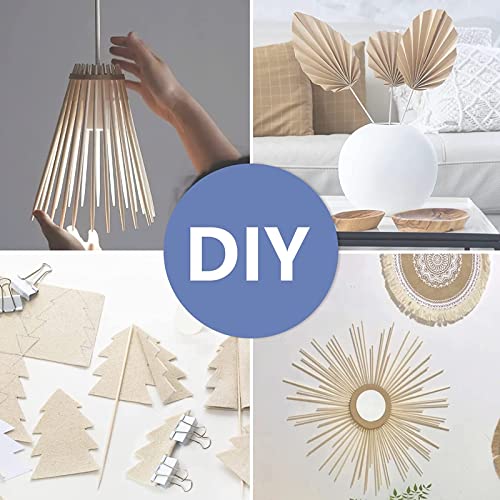 DIY