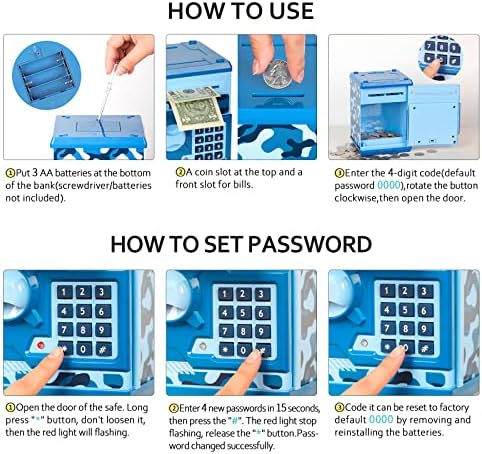 HOW TO USE

①Put 3 AA batteries at the bottom of the bank(screwdriver/batteries not included).

②A coin slot at the top and a front slot for bills.

③Enter the 4-digit code(default password 0000),rotate the button clockwise,then open the door.

HOW TO SET PASSWORD

1 2 3
4 5 6
7 8 9
* 0 #

1 2 3
4 5 6
7 8 9
* 0 #

1 2 3
4 5 6
7 8 9
* 0 #

①Open the door of the safe. Long press "*" button, don't loosen it, then the red light will flashing.

②Enter 4 new passwords in 15 seconds, then press the "#". The red light stop flashing, release the "*" button.Password changed successfully.

③Code it can be reset to factory default 0000 by removing and reinstalling the batteries.