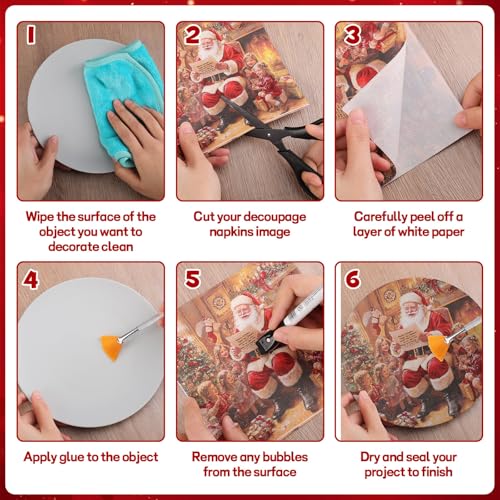 1

Wipe the surface of the object you want to decorate clean

2

Cut your decoupage napkins image

3

Carefully peel off a layer of white paper

4

Apply glue to the object

5

Remove any bubbles from the surface

6

Dry and seal your project to finish