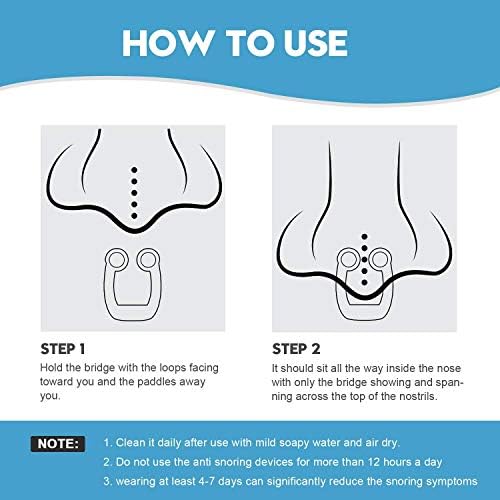 HOW TO USE

STEP 1
Hold the bridge with the loops facing toward you and the paddles away you.

STEP 2
It should sit all the way inside the nose with only the bridge showing and spanning across the top of the nostrils.

NOTE:
1. Clean it daily after use with mild soapy water and air dry.
2. Do not use the anti snoring devices for more than 12 hours a day
3. wearing at least 4-7 days can significantly reduce the snoring symptoms