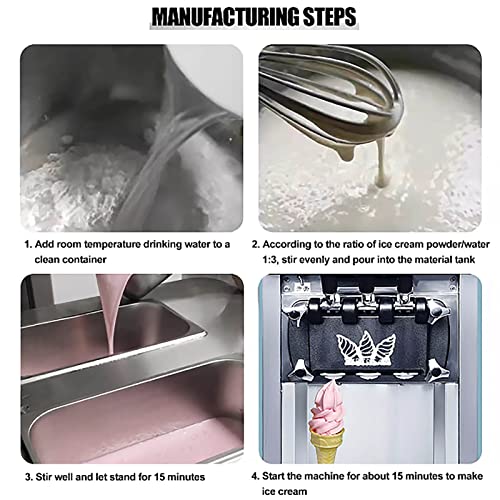 MANUFACTURING STEPS

1. Add room temperature drinking water to a clean container

2. According to the ratio of ice cream powder/water 1:3, stir evenly and pour into the material tank

3. Stir well and let stand for 15 minutes

4. Start the machine for about 15 minutes to make ice cream