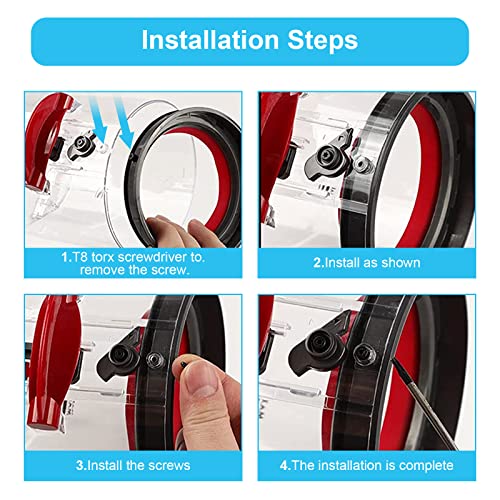 Installation Steps

1.T8 torx screwdriver to. remove the screw.

2.Install as shown

3.Install the screws

4.The installation is complete