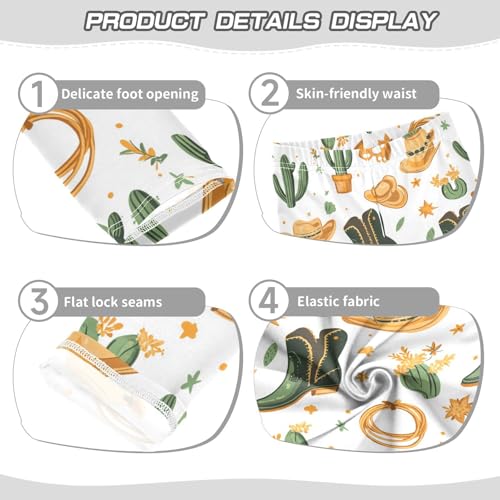 PRODUCT DETAILS DISPLAY

1 Delicate foot opening

2 Skin-friendly waist

3 Flat lock seams

4 Elastic fabric