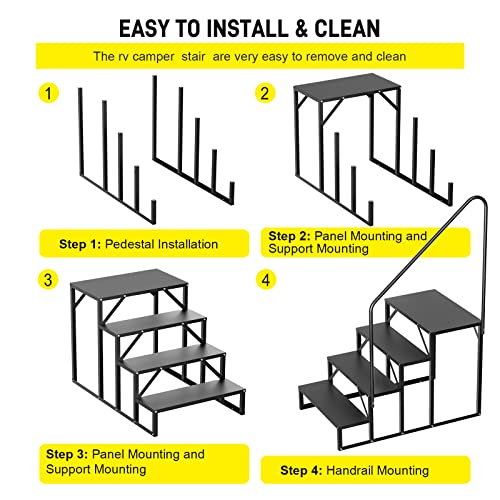 EASY TO INSTALL & CLEAN

The rv camper stair are very easy to remove and clean

1

Step 1: Pedestal Installation

2

Step 2: Panel Mounting and Support Mounting

3

Step 3: Panel Mounting and Support Mounting

4

Step 4: Handrail Mounting