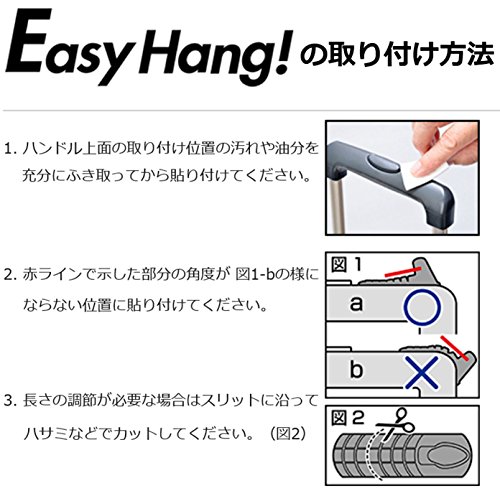 Easy Hang! の取り付け方法

1. ハンドル上面の取り付け位置の汚れや油分を充分にふき取ってから貼り付けてください。

2. 赤ラインで示した部分の角度が 図1-bの様にならない位置に貼り付けてください。

図1

a

b

3. 長さの調節が必要な場合はスリットに沿ってハサミなどでカットしてください。（図2）

図2