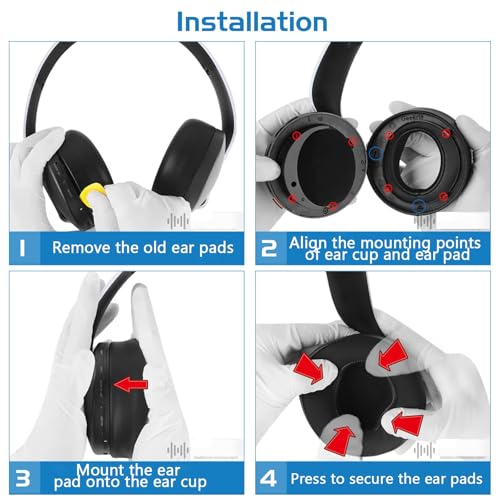 Installation

1 Remove the old ear pads

2 Align the mounting points of ear cup and ear pad

3 Mount the ear pad onto the ear cup

4 Press to secure the ear pads