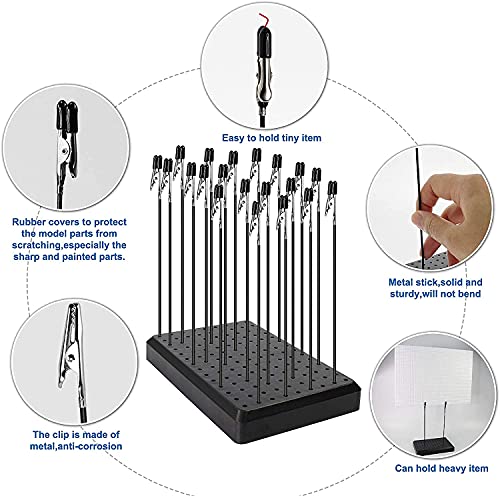 Easy to hold tiny item

Rubber covers to protect the model parts from scratching,especially the sharp and painted parts.

Metal stick,solid and sturdy,will not bend

The clip is made of metal,anti-corrosion

Can hold heavy item