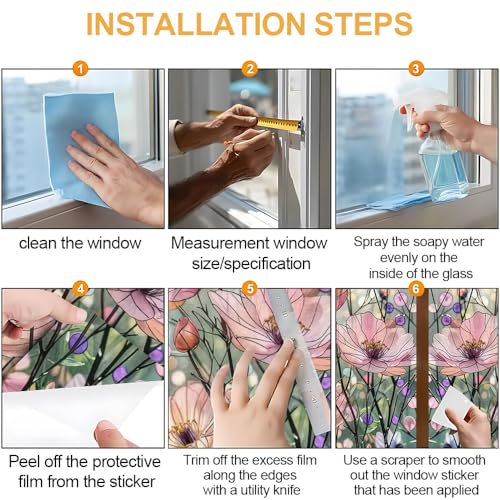 INSTALLATION STEPS

1

clean the window

2

Measurement window size/specification

3

Spray the soapy water evenly on the inside of the glass

4

Peel off the protective film from the sticker

5

Trim off the excess film along the edges with a utility knife

6

Use a scraper to smooth out the window sticker that has been applied