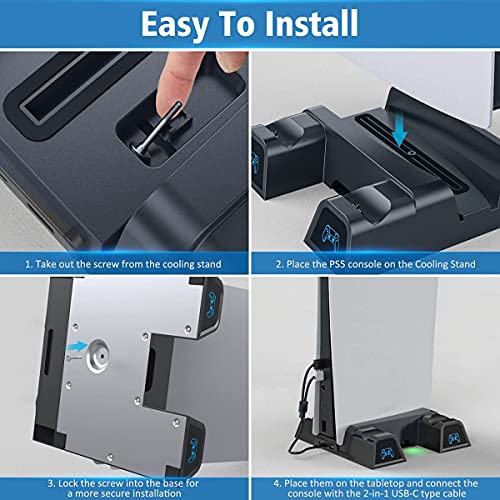 Easy To Install

1. Take out the screw from the cooling stand

2. Place the PS5 console on the Cooling Stand

3. Lock the screw into the base for a more secure installation

4. Place them on the tabletop and connect the console with the 2-in-1 USB-C type cable