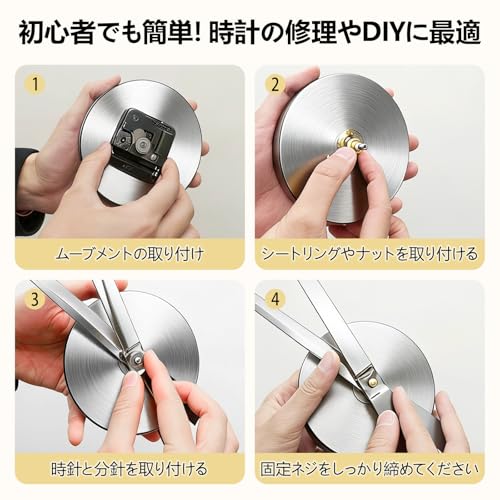 初心者でも簡単! 時計の修理やDIYに最適

1

ムーブメントの取り付け

2

シートリングやナットを取り付ける

3

時針と分針を取り付ける

4

固定ネジをしっかり締めてください