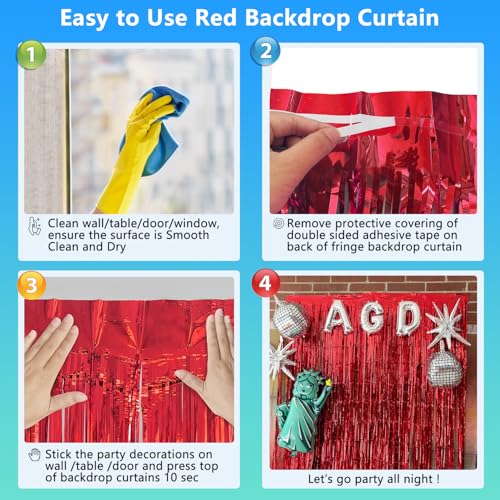 Easy to Use Red Backdrop Curtain

1

Clean wall/table/door/window, ensure the surface is Smooth Clean and Dry

2

Remove protective covering of double sided adhesive tape on back of fringe backdrop curtain

3

Stick the party decorations on wall /table /door and press top of backdrop curtains 10 sec

4

AGD

Let's go party all night !