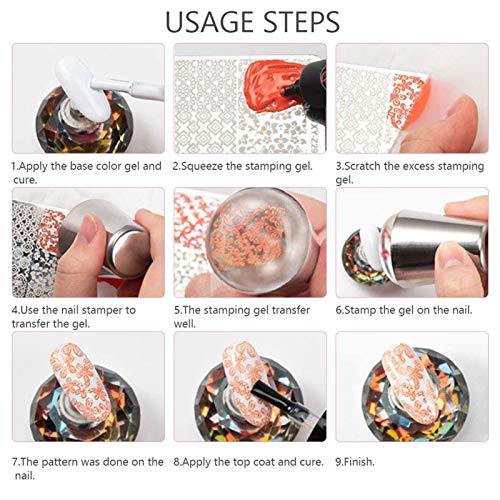 USAGE STEPS

XY-Z29

1.Apply the base color gel and cure.

2.Squeeze the stamping gel.

3.Scratch the excess stamping gel.

4.Use the nail stamper to transfer the gel.

5.The stamping gel transfer well.

6.Stamp the gel on the nail.

7.The pattern was done on the nail.

8.Apply the top coat and cure.

9.Finish.