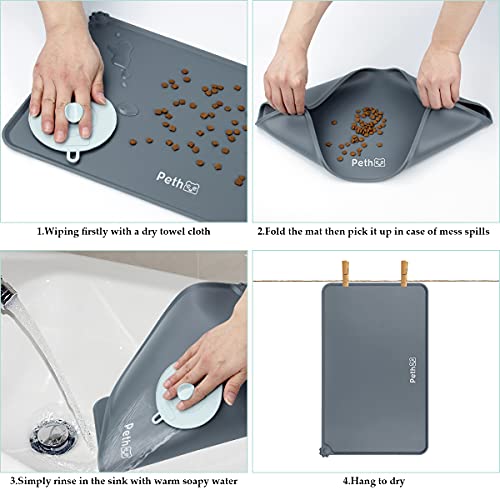 Peth

1.Wiping firstly with a dry towel cloth

Peth

2.Fold the mat then pick it up in case of mess spills

Peth

3.Simply rinse in the sink with warm soapy water

Peth

4.Hang to dry