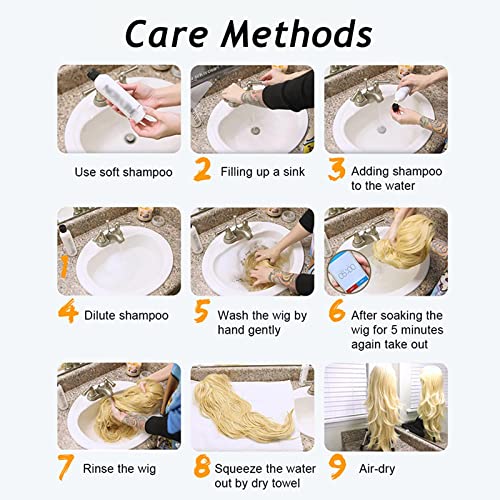 Care Methods

Use soft shampoo

2 Filling up a sink

3 Adding shampoo to the water

1

4 Dilute shampoo

5 Wash the wig by hand gently

05:00

6 After soaking the wig for 5 minutes again take out

7 Rinse the wig

8 Squeeze the water out by dry towel

9 Air-dry