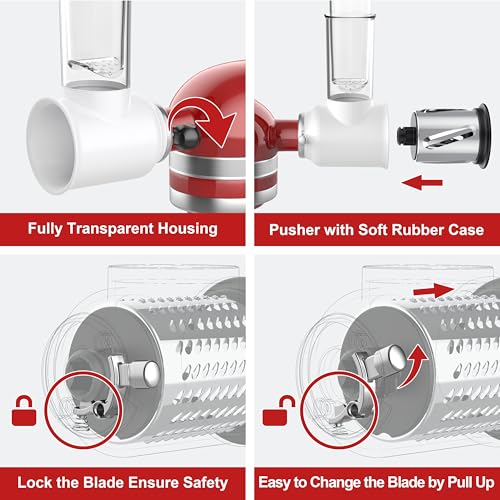 Fully Transparent Housing

Pusher with Soft Rubber Case

Lock the Blade Ensure Safety

Easy to Change the Blade by Pull Up