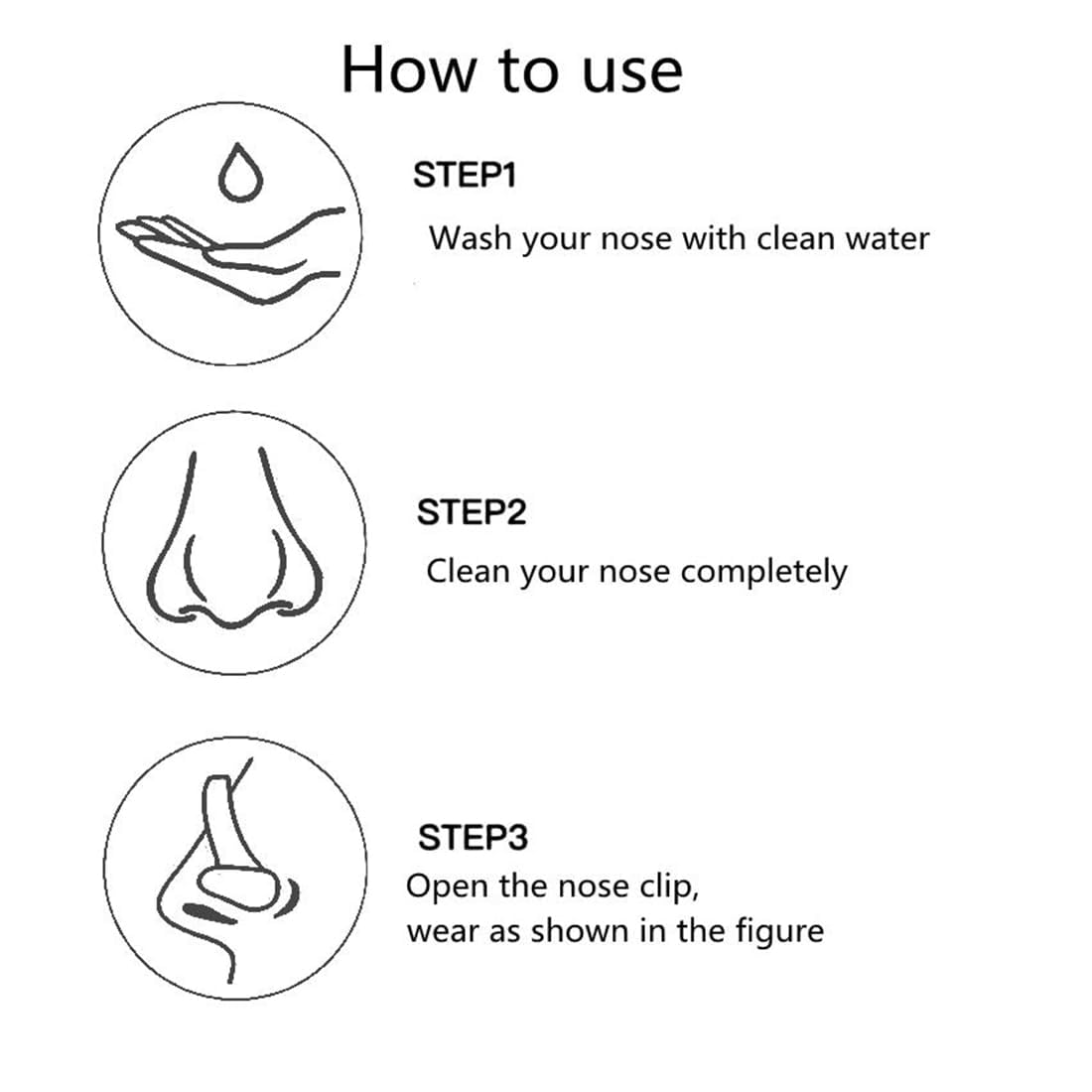 How to use

STEP1
Wash your nose with clean water

STEP2
Clean your nose completely

STEP3
Open the nose clip,
wear as shown in the figure