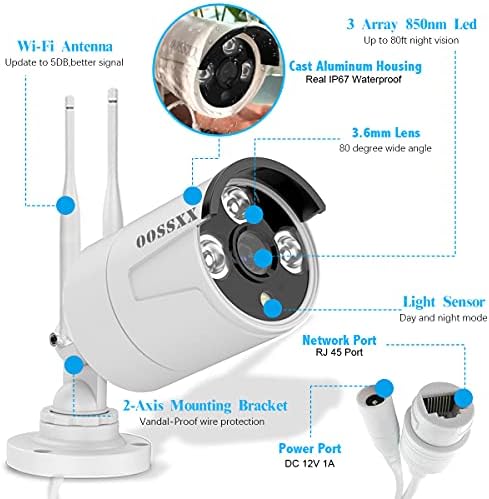 Wi-Fi Antenna
Update to 5DB,better signal

3 Array 850nm Led
Up to 80ft night vision

Cast Aluminum Housing
Real IP67 Waterproof

3.6mm Lens
80 degree wide angle

OOSSXX

Light Sensor
Day and night mode

Network Port
RJ 45 Port

2-Axis Mounting Bracket
Vandal-Proof wire protection

Power Port
DC 12V 1A