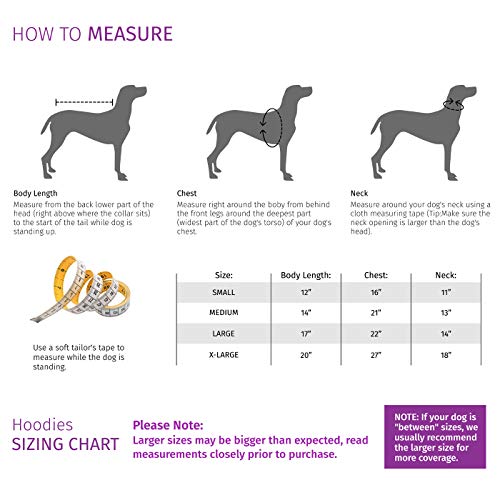 HOW TO MEASURE

Body Length
Measure from the back lower part of the head (right above where the collar sits) to the start of the tail while dog is standing up.

Chest
Measure right around the boby from behind the front legs around the deepest part (widest part of the dog's torso) of your dog's chest.

Neck
Measure around your dog's neck using a cloth measuring tape (Tip:Make sure the neck opening is larger than the dog's head).

Use a soft tailor's tape to measure while the dog is standing.

| Size: | Body Length: | Chest: | Neck: |
|---|---|---|---|
| SMALL | 12" | 16" | 11" |
| MEDIUM | 14" | 21" | 13" |
| LARGE | 17" | 22" | 14" |
| X-LARGE | 20" | 27" | 18" |

Hoodies
SIZING CHART

Please Note:
Larger sizes may be bigger than expected, read measurements closely prior to purchase.

NOTE: If your dog is "between" sizes, we usually recommend the larger size for more coverage.