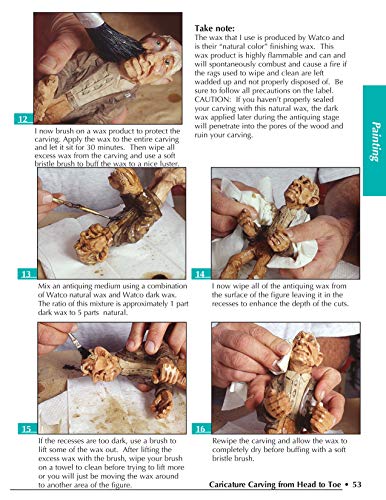 12

I now brush on a wax product to protect the carving. Apply the wax to the entire carving and let it sit for 30 minutes. Then wipe all excess wax from the carving and use a soft bristle brush to buff the wax to a nice luster.

Take note:
The wax that I use is produced by Watco and is their "natural color" finishing wax. This wax product is highly flammable and can and will spontaneously combust and cause a fire if the rags used to wipe and clean are left wadded up and not properly disposed of. Be sure to follow all precautions on the label. CAUTION: If you haven't properly sealed your carving with this natural wax, the dark wax applied later during the antiquing stage will penetrate into the pores of the wood and ruin your carving.

Painting

13

Mix an antiquing medium using a combination of Watco natural wax and Watco dark wax. The ratio of this mixture is approximately 1 part dark wax to 5 parts natural.

14

I now wipe all of the antiquing wax from the surface of the figure leaving it in the recesses to enhance the depth of the cuts.

15

If the recesses are too dark, use a brush to lift some of the wax out. After lifting the excess wax with the brush, wipe your brush on a towel to clean before trying to lift more or you will just be moving the wax around to another area of the figure.

16

Rewipe the carving and allow the wax to completely dry before buffing with a soft bristle brush.

Caricature Carving from Head to Toe • 53