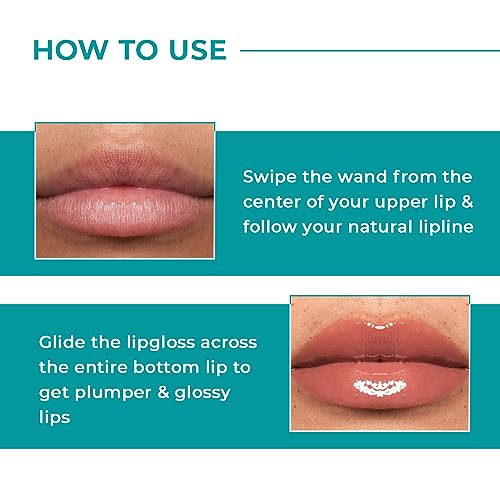 HOW TO USE

Swipe the wand from the center of your upper lip & follow your natural lipline

Glide the lipgloss across the entire bottom lip to get plumper & glossy lips