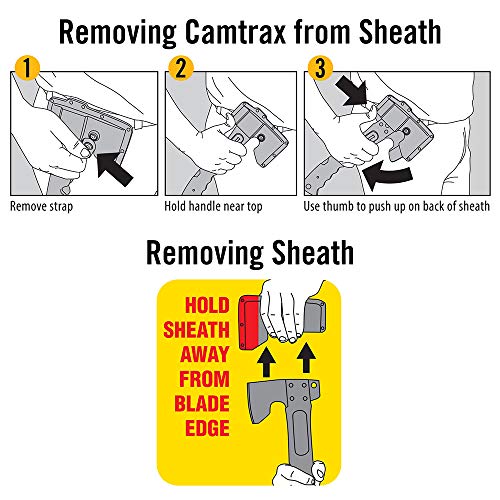 Removing Camtrax from Sheath

1

Remove strap

2

Hold handle near top

3

Use thumb to push up on back of sheath

Removing Sheath

HOLD SHEATH AWAY FROM BLADE EDGE