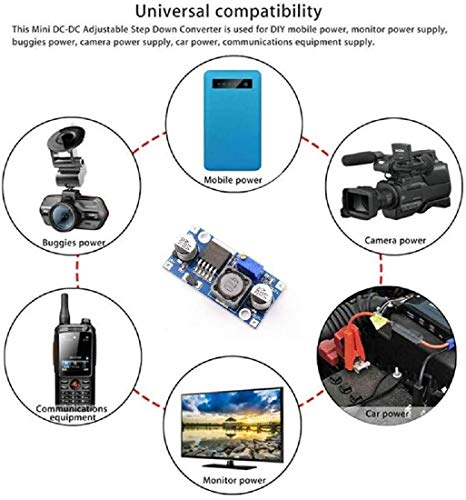 Universal compatibility

This Mini DC-DC Adjustable Step Down Converter is used for DIY mobile power, monitor power supply, buggies power, camera power supply, car power, communications equipment supply.

Mobile power

Buggies power

Camera power

Communications equipment

Car power

Monitor power