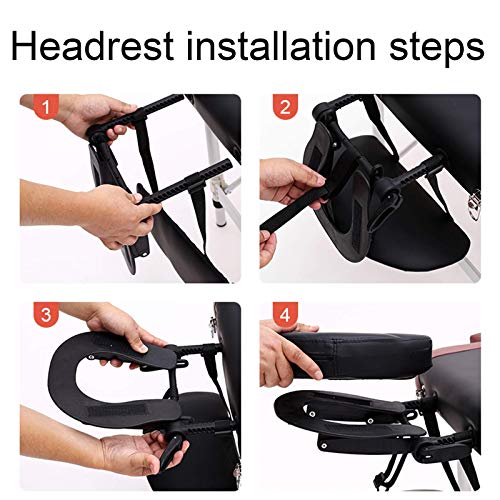 Headrest installation steps

1

2

3

4