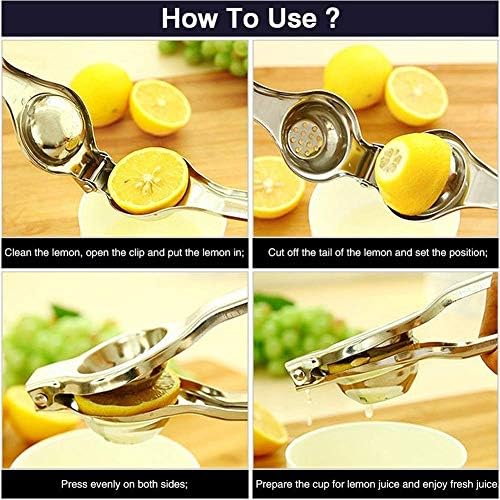 How To Use ?

Clean the lemon, open the clip and put the lemon in;

Cut off the tail of the lemon and set the position;

Press evenly on both sides;

Prepare the cup for lemon juice and enjoy fresh juice