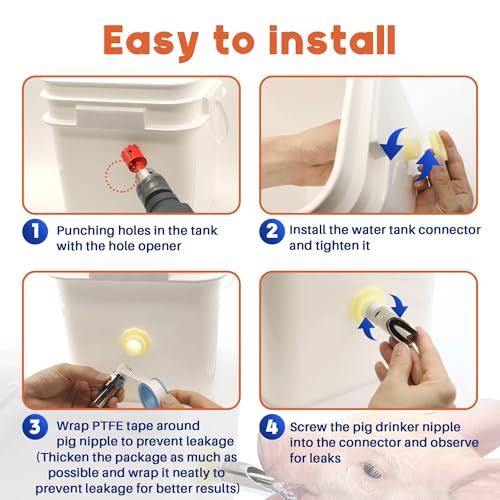 Easy to install

1 Punching holes in the tank with the hole opener

2 Install the water tank connector and tighten it

3 Wrap PTFE tape around pig nipple to prevent leakage (Thicken the package as much as possible and wrap it neatly to prevent leakage for better results)

4 Screw the pig drinker nipple into the connector and observe for leaks