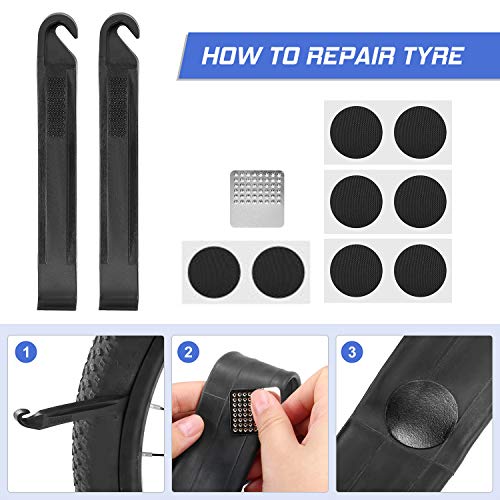 HOW TO REPAIR TYRE

1

2

3