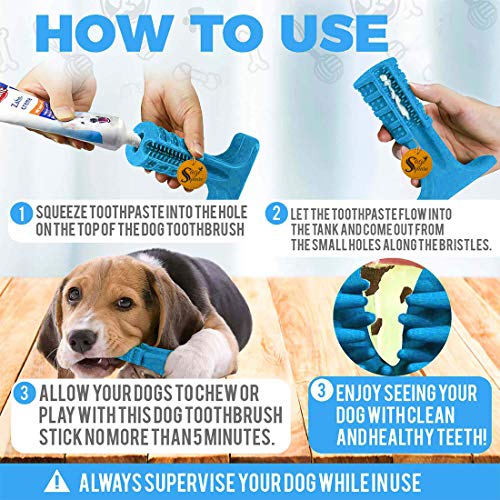 HOW TO USE

1 SQUEEZE TOOTHPASTE INTO THE HOLE ON THE TOP OF THE DOG TOOTHBRUSH

2 LET THE TOOTHPASTE FLOW INTO THE TANK AND COME OUT FROM THE SMALL HOLES ALONG THE BRISTLES.

3 ALLOW YOUR DOGS TO CHEW OR PLAY WITH THIS DOG TOOTHBRUSH STICK NO MORE THAN 5 MINUTES.

3 ENJOY SEEING YOUR DOG WITH CLEAN AND HEALTHY TEETH!

ALWAYS SUPERVISE YOUR DOG WHILE IN USE