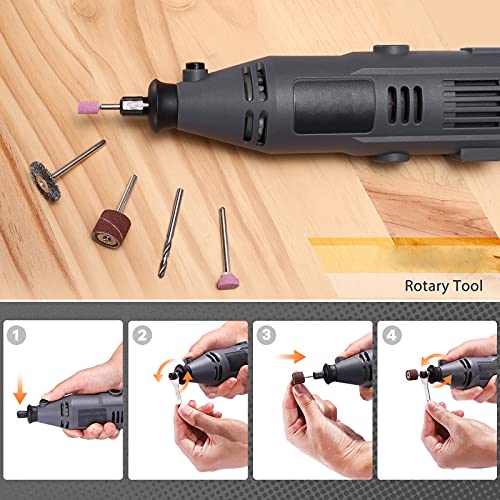 Rotary Tool

1

2

3

4