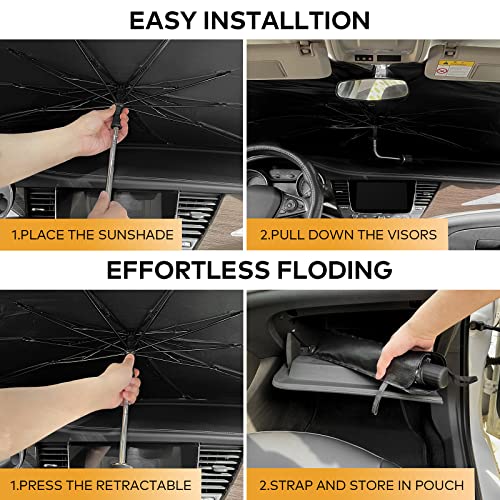 EASY INSTALLTION

1.PLACE THE SUNSHADE

2.PULL DOWN THE VISORS

EFFORTLESS FLODING

1.PRESS THE RETRACTABLE

2.STRAP AND STORE IN POUCH