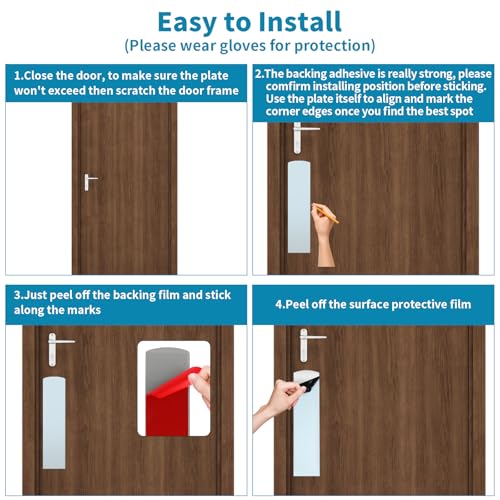 Easy to Install
(Please wear gloves for protection)

1.Close the door, to make sure the plate won't exceed then scratch the door frame

2.The backing adhesive is really strong, please comfirm installing position before sticking. Use the plate itself to align and mark the corner edges once you find the best spot

3.Just peel off the backing film and stick along the marks

4.Peel off the surface protective film