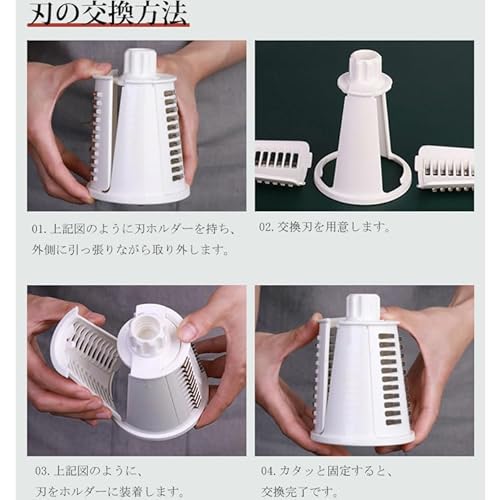 刃の交換方法

01. 上記図のように刃ホルダーを持ち、外側に引っ張りながら取り外します。

02. 交換刃を用意します。

03. 上記図のように、刃をホルダーに装着します。

04. カタッと固定すると、交換完了です。