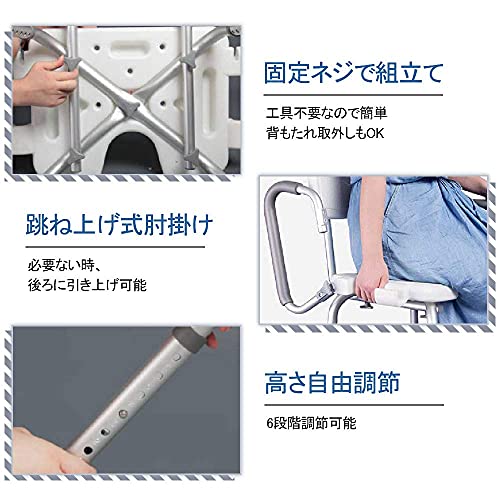 固定ネジで組立て

工具不要なので簡単
背もたれ取外しもOK

跳ね上げ式肘掛け

必要ない時、
後ろに引き上げ可能

高さ自由調節

6段階調節可能