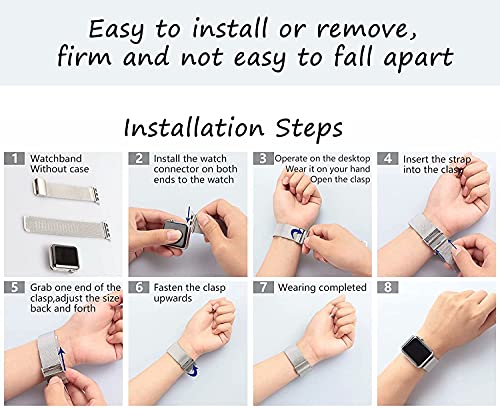 Easy to install or remove, firm and not easy to fall apart

Installation Steps

1 Watchband Without case

2 Install the watch connector on both ends to the watch

3 Operate on the desktop Wear it on your hand Open the clasp

4 Insert the strap into the clasp

5 Grab one end of the clasp,adjust the size back and forth

6 Fasten the clasp upwards

7 Wearing completed

8