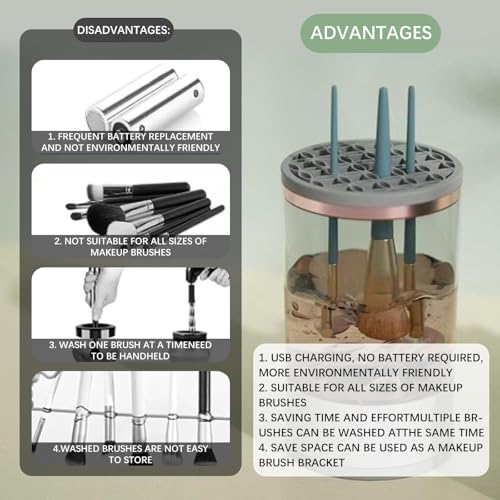 DISADVANTAGES:

1. FREQUENT BATTERY REPLACEMENT AND NOT ENVIRONMENTALLY FRIENDLY

2. NOT SUITABLE FOR ALL SIZES OF MAKEUP BRUSHES

3. WASH ONE BRUSH AT A TIMENEED TO BE HANDHELD

4.WASHED BRUSHES ARE NOT EASY TO STORE

ADVANTAGES

1. USB CHARGING, NO BATTERY REQUIRED, MORE ENVIRONMENTALLY FRIENDLY
2. SUITABLE FOR ALL SIZES OF MAKEUP BRUSHES
3. SAVING TIME AND EFFORTMULTIPLE BRUSHES CAN BE WASHED ATTHE SAME TIME
4. SAVE SPACE CAN BE USED AS A MAKEUP BRUSH BRACKET