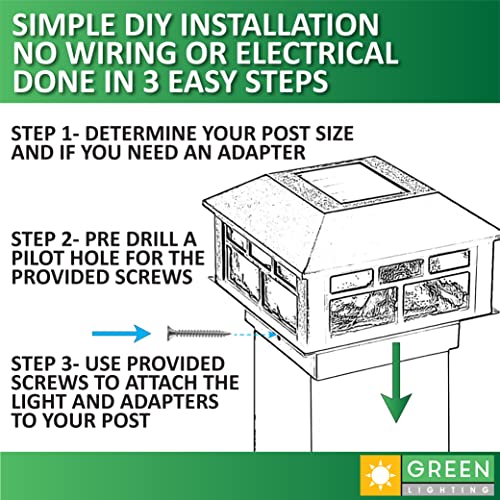 SIMPLE DIY INSTALLATION NO WIRING OR ELECTRICAL DONE IN 3 EASY STEPS

STEP 1- DETERMINE YOUR POST SIZE AND IF YOU NEED AN ADAPTER

STEP 2- PRE DRILL A PILOT HOLE FOR THE PROVIDED SCREWS

STEP 3- USE PROVIDED SCREWS TO ATTACH THE LIGHT AND ADAPTERS TO YOUR POST

GREEN
LIGHTING