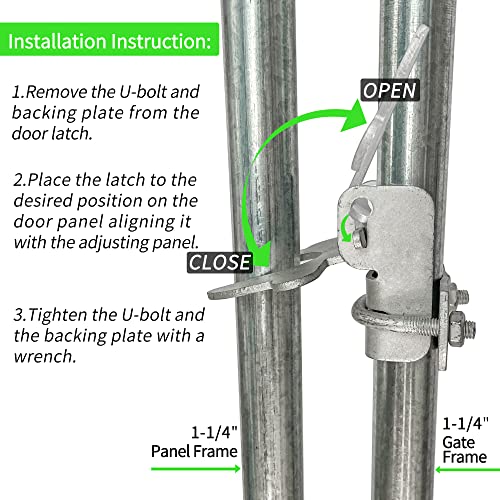 Installation Instruction:

1.Remove the U-bolt and backing plate from the door latch.

2.Place the latch to the desired position on the door panel aligning it with the adjusting panel.

3.Tighten the U-bolt and the backing plate with a wrench.

OPEN

CLOSE

1-1/4"
Panel Frame

1-1/4"
Gate
Frame