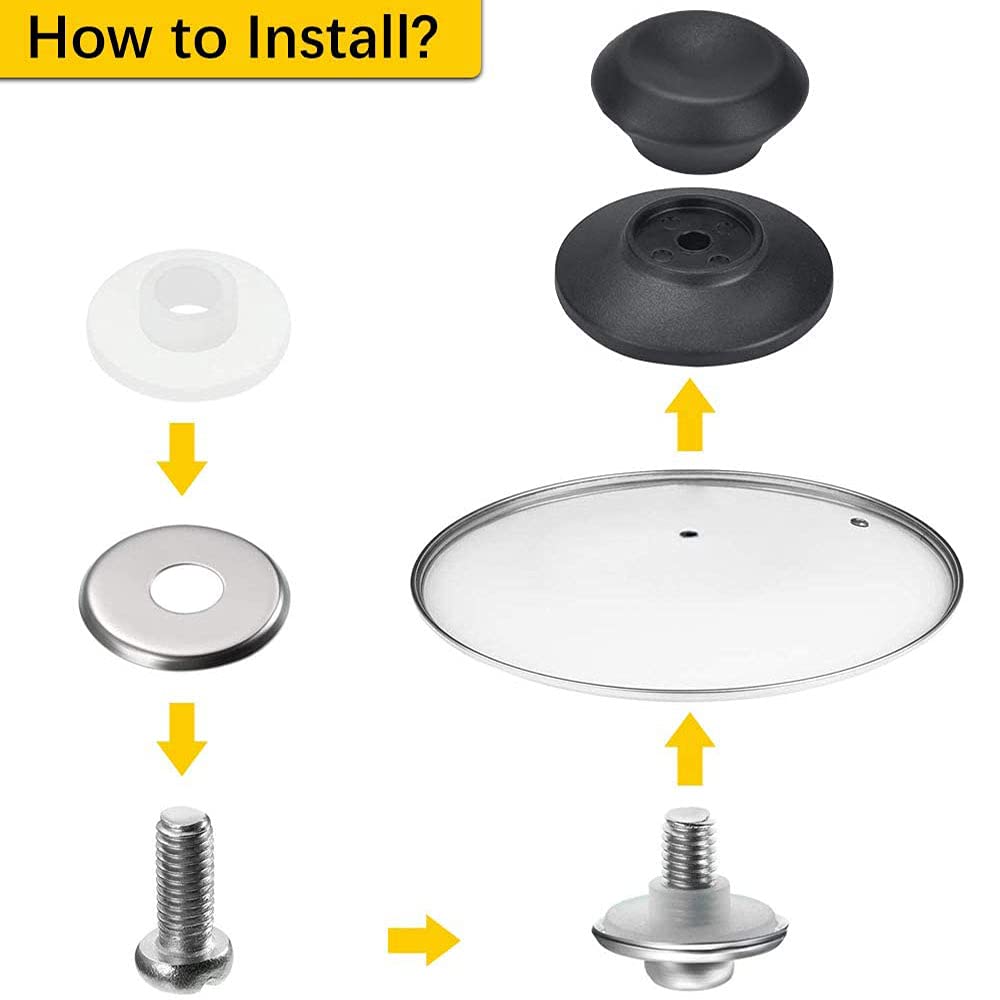 How to Install?