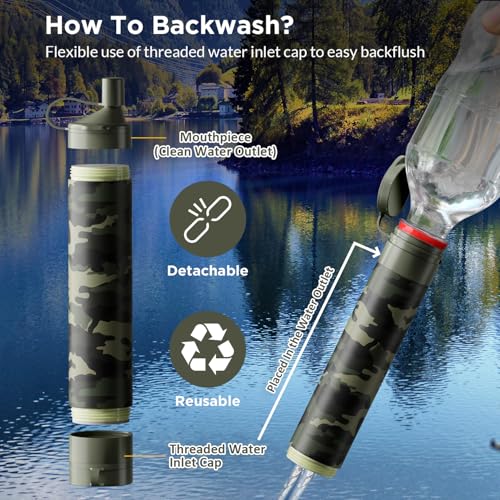 How To Backwash?
Flexible use of threaded water inlet cap to easy backflush

Mouthpiece
(Clean Water Outlet)

Detachable

Reusable

Threaded Water
Inlet Cap

Placed In the Water Outlet