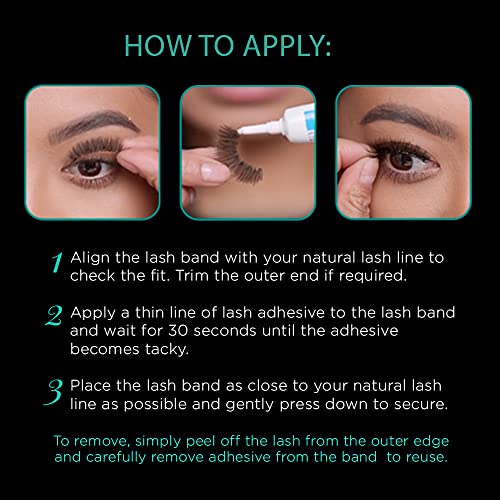 HOW TO APPLY:

1 Align the lash band with your natural lash line to check the fit. Trim the outer end if required.

2 Apply a thin line of lash adhesive to the lash band and wait for 30 seconds until the adhesive becomes tacky.

3 Place the lash band as close to your natural lash line as possible and gently press down to secure.

To remove, simply peel off the lash from the outer edge and carefully remove adhesive from the band to reuse.