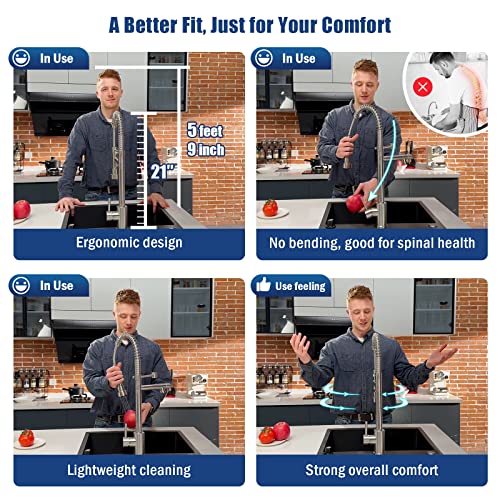 A Better Fit, Just for Your Comfort

In Use

5 feet 9 inch

21"

Ergonomic design

In Use

No bending, good for spinal health

In Use

Lightweight cleaning

Use feeling

Strong overall comfort